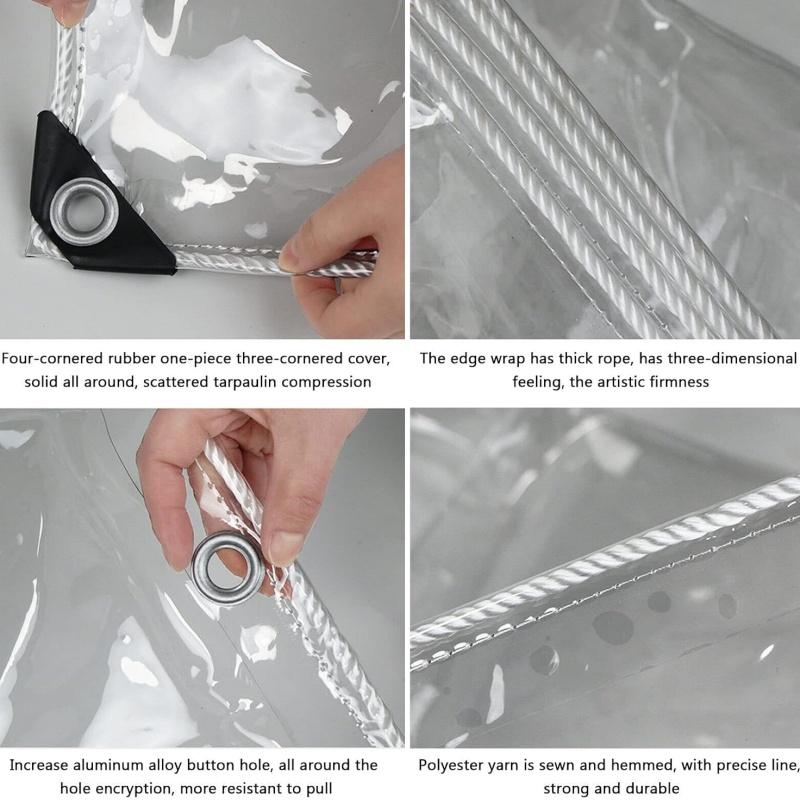 Four-cornered rubber one-piece three-cornered cover, solid all around, scattered tarpaulin compression

The edge wrap has thick rope, has three-dimensional feeling, the artistic firmness

Increase aluminum alloy button hole, all around the hole encryption, more resistant to pull

Polyester yarn is sewn and hemmed, with precise line, strong and durable