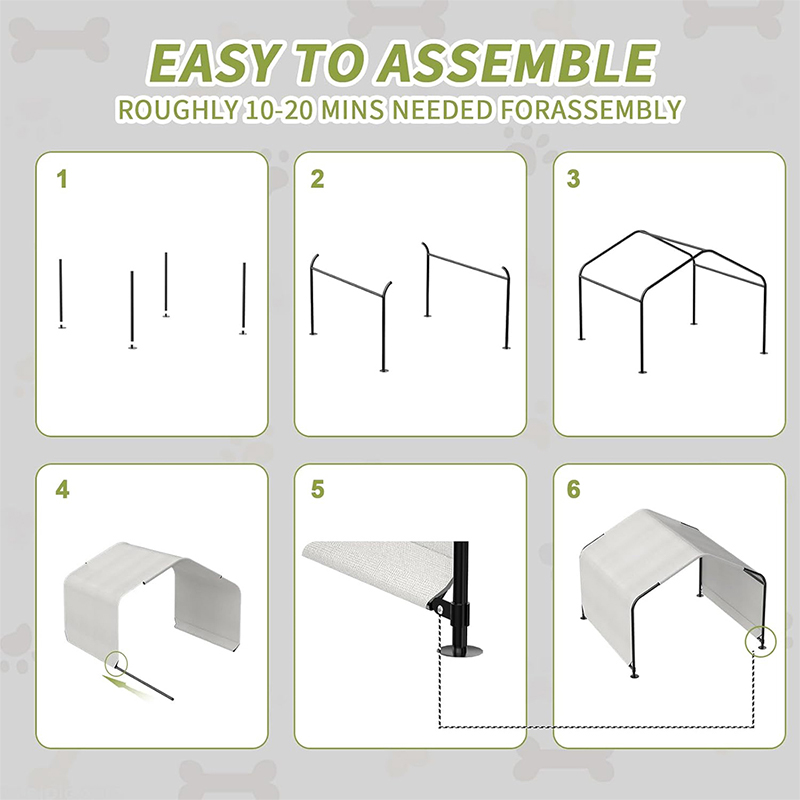 EASY TO ASSEMBLE
ROUGHLY 10-20 MINS NEEDED FORASSEMBLY

1

2

3

4

5

6