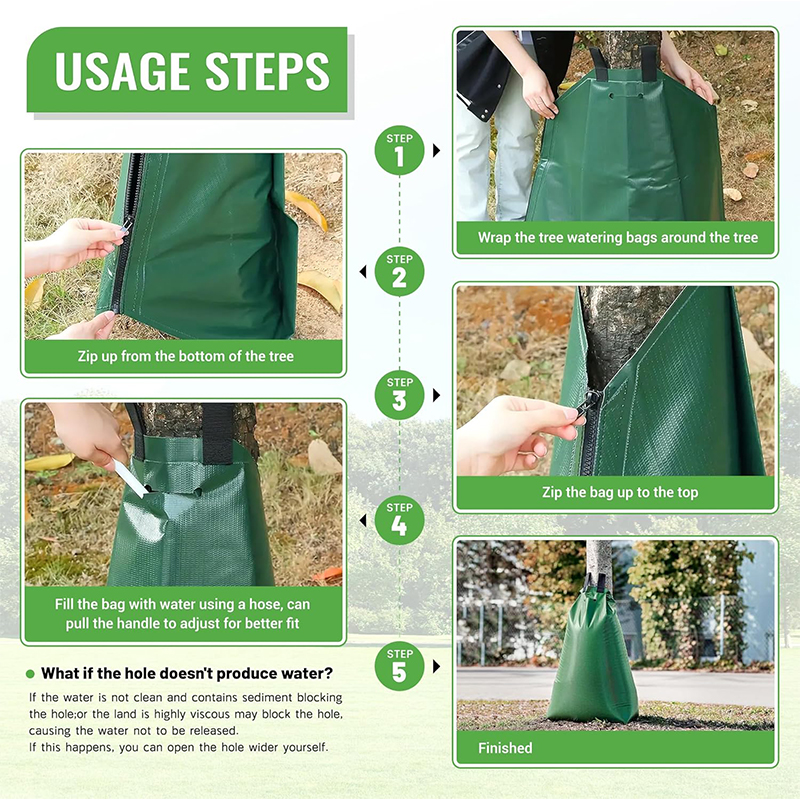 USAGE STEPS

STEP 1

Wrap the tree watering bags around the tree

STEP 2

Zip up from the bottom of the tree

STEP 3

Zip the bag up to the top

STEP 4

Fill the bag with water using a hose, can pull the handle to adjust for better fit

STEP 5

Finished

What if the hole doesn't produce water?

If the water is not clean and contains sediment blocking the hole;or the land is highly viscous may block the hole, causing the water not to be released.
If this happens, you can open the hole wider yourself.