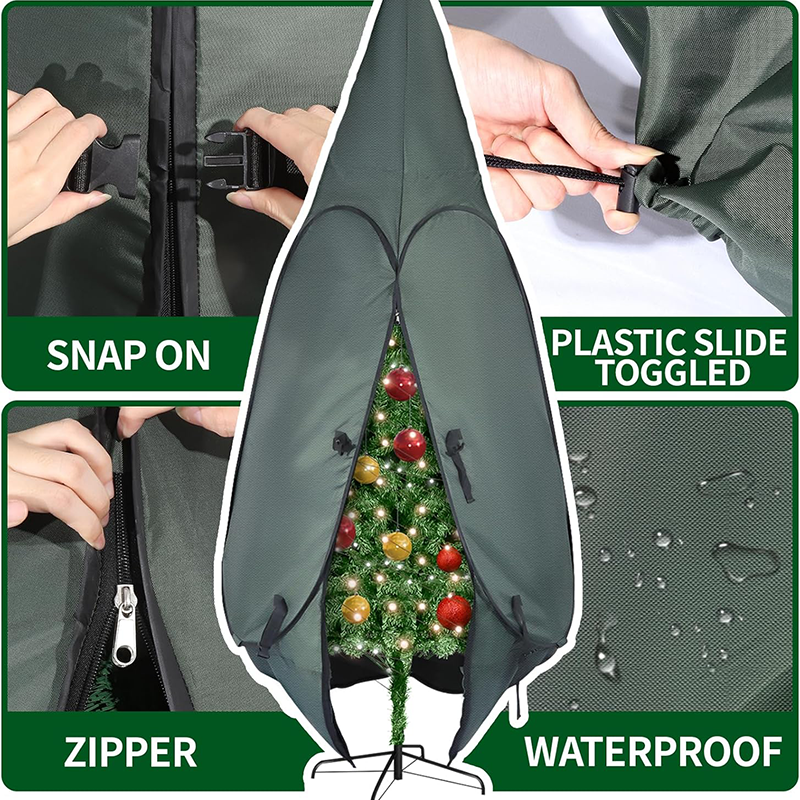 SNAP ON

PLASTIC SLIDE TOGGLED

ZIPPER

WATERPROOF