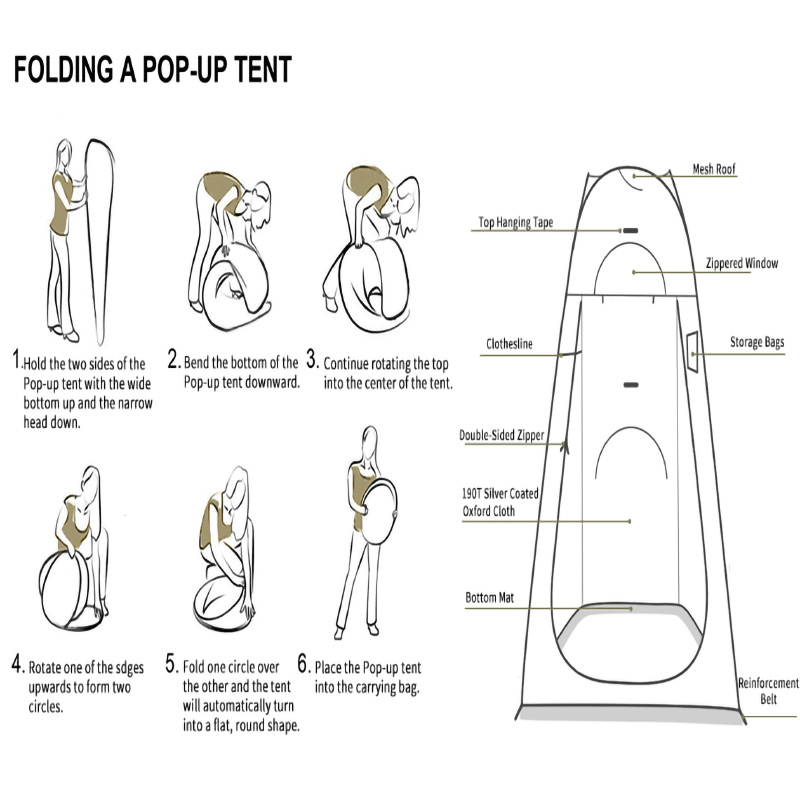 FOLDING A POP-UP TENT

1. Hold the two sides of the Pop-up tent with the wide bottom up and the narrow head down.

2. Bend the bottom of the Pop-up tent downward.

3. Continue rotating the top into the center of the tent.

4. Rotate one of the sdges upwards to form two circles.

5. Fold one circle over the other and the tent will automatically turn into a flat, round shape.

6. Place the Pop-up tent into the carrying bag.

Mesh Roof

Top Hanging Tape

Zippered Window

Clothesline

Storage Bags

Double-Sided Zipper

190T Silver Coated Oxford Cloth

Bottom Mat

Reinforcement Belt